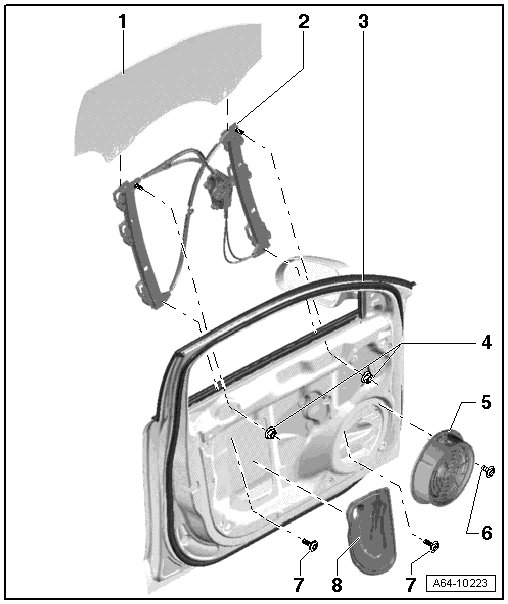 1
2
3
4
5
6
7
8
7
A64-10223