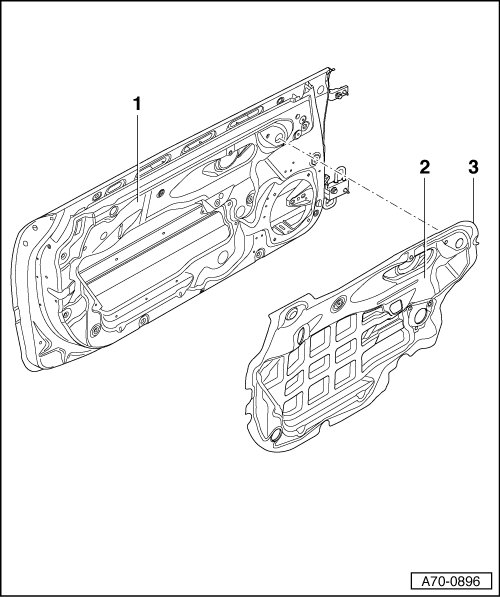 1
2
3
A70-0896