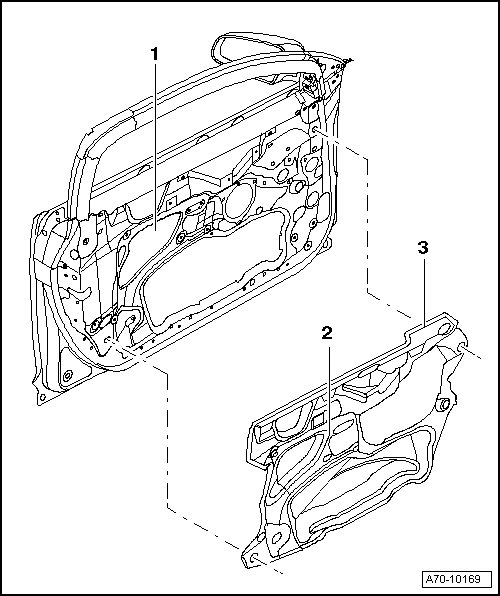 1

3

2

A70-10169