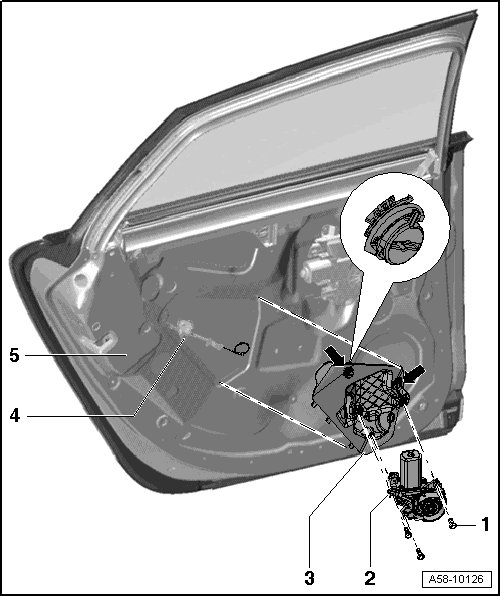 5
4
3
2
1
A58-10126