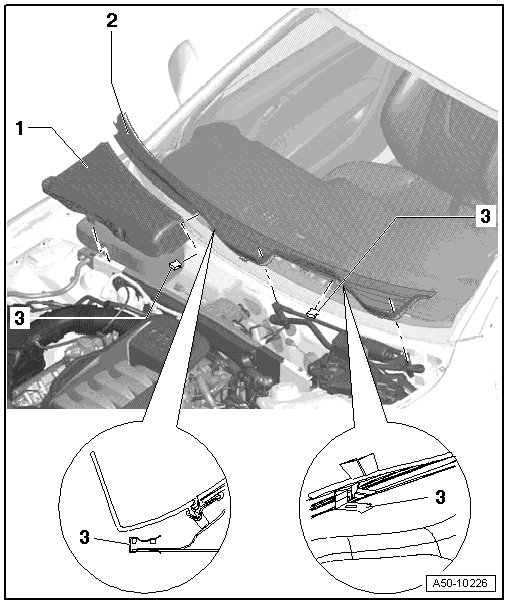 2
1
3
3
3
3
A50-10226