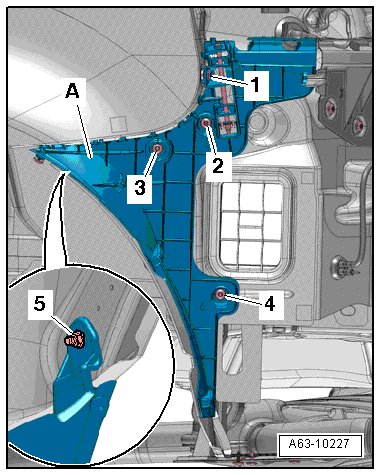 A
1
2
3
4
5
A63-10227