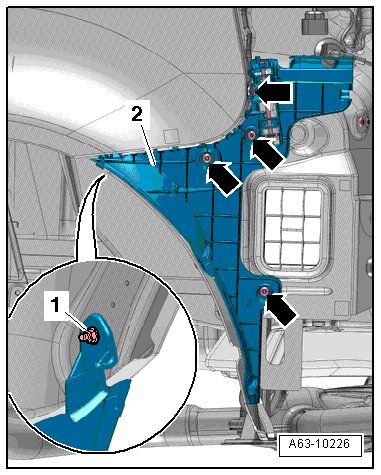 2

1

A63-10226