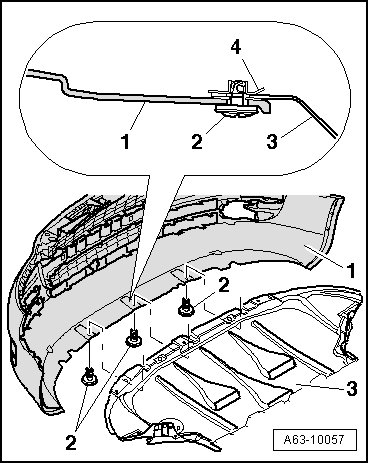 4
1
2
3
1
2
3
2
A63-10057