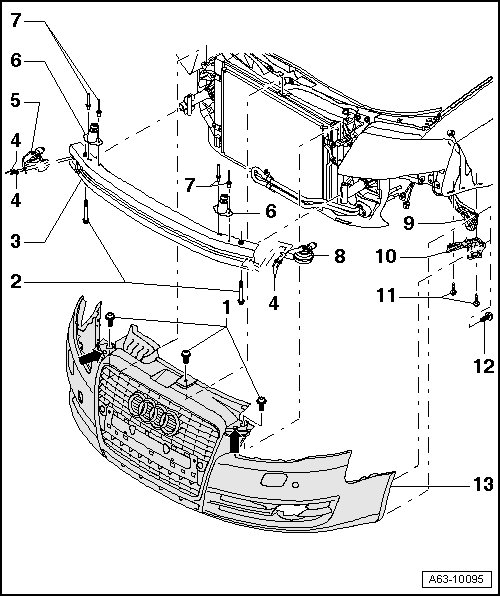 7
6
5
4
4
3
2
7
6
8
4
1
9
10
11
12
13
A63-10095