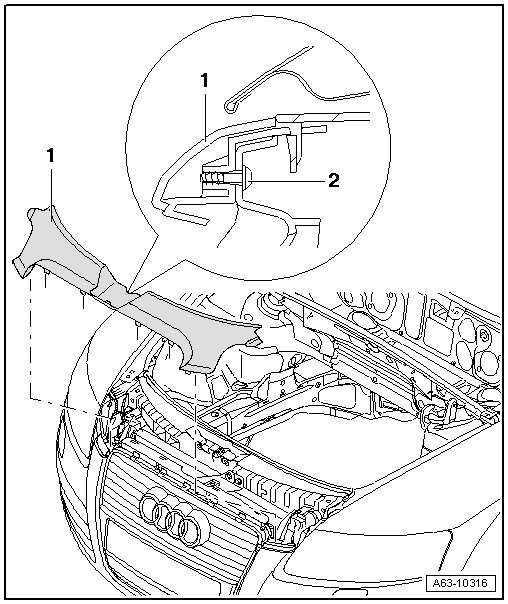 1
2
1
A63-10316