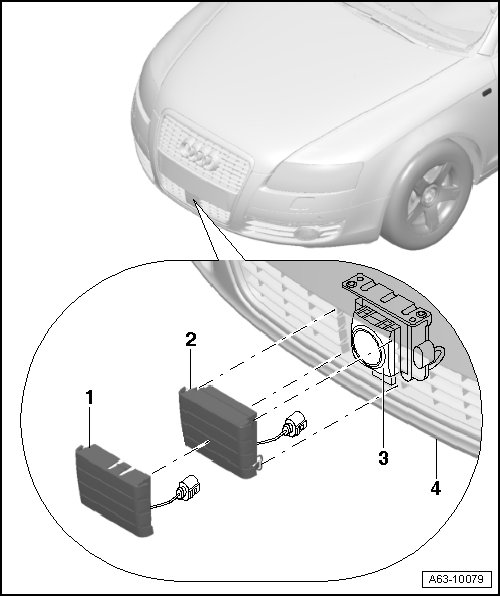 2
1
3
4
A63-10079