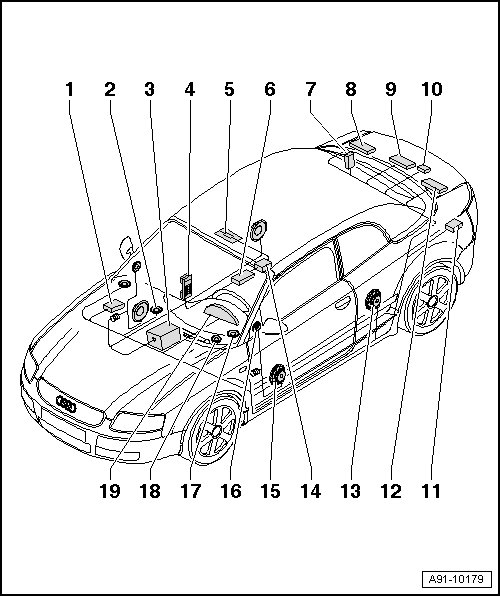 1 2 3 4 5 6 7 8 9 10

19 18 17 16 15 14 13 12 11

A91-10179