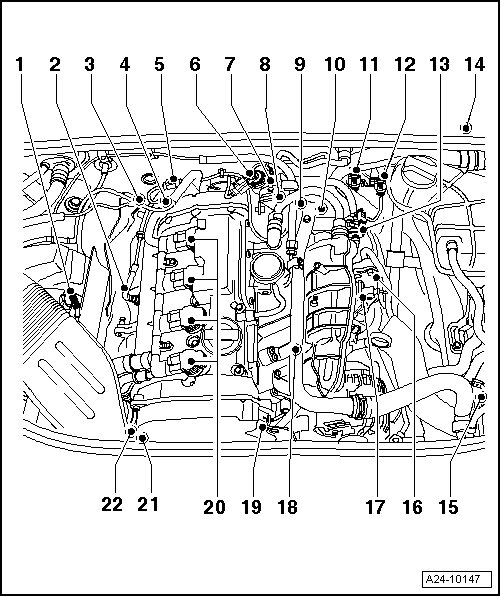 1 2 3 4 5 6 7 8 9 10 11 12 13 14

22 21 20 19 18 17 16 15

A24-10147