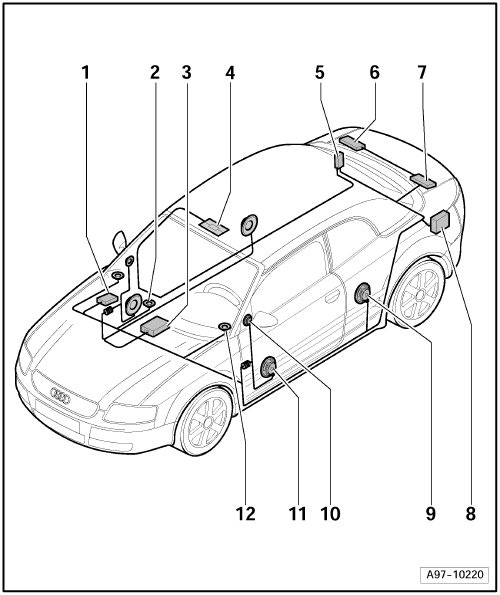 1
2
3
4
5
6
7
12
11
10
9
8
A97-10220