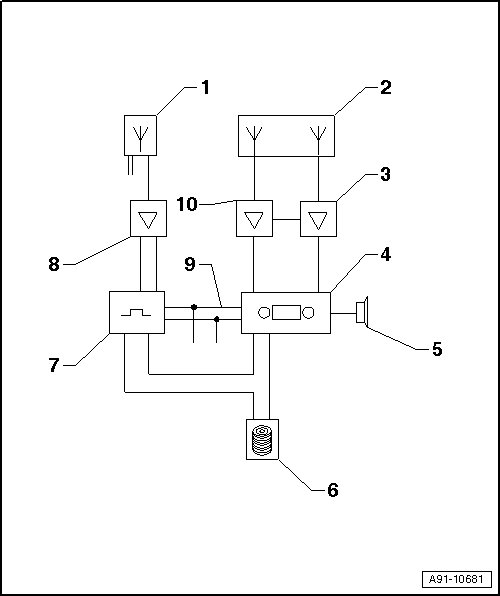 1
2
3
10
8
9
4
7
5
6
A91-10681