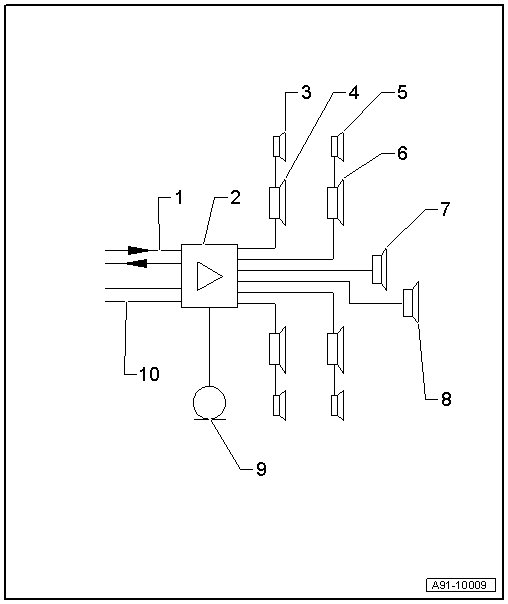 3
4
5
6
1
2
7
8
10
9
A91-10009