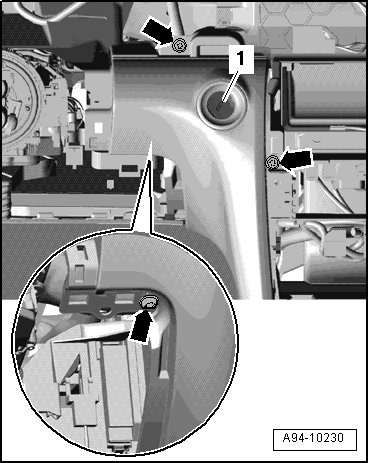 1

A94-10230