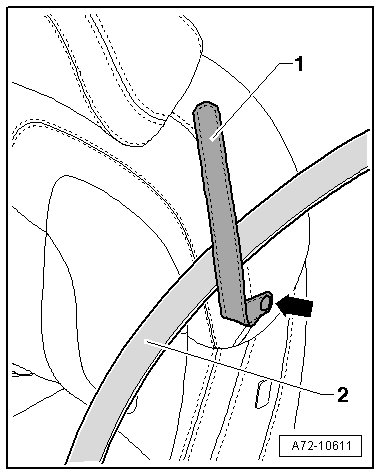 1
2
A72-10611