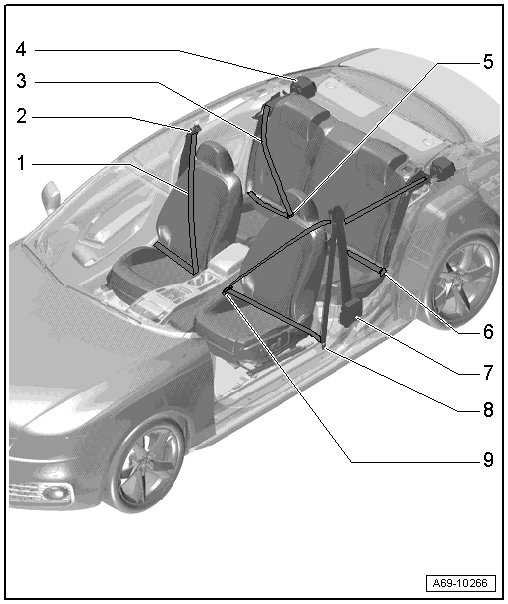 4
3
2
1
5
6
7
8
9
A69-10266