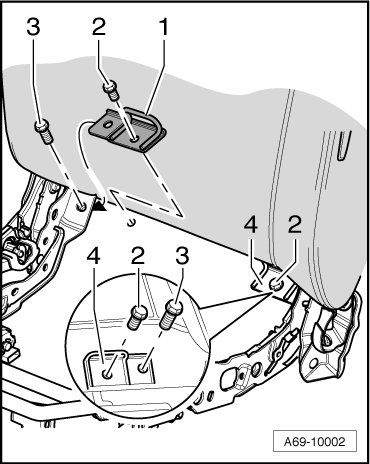 3
2
1
4
2
4
2
3
A69-10002