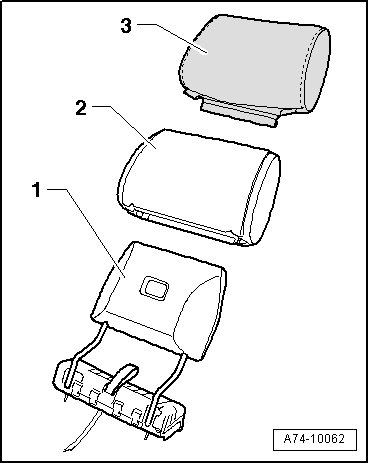 3
2
1
A74-10062