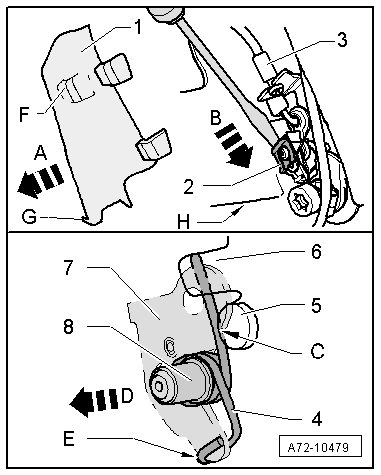 1
3
F
B
A
2
G
H
6
7
5
8
C
D
4
E
A72-10479