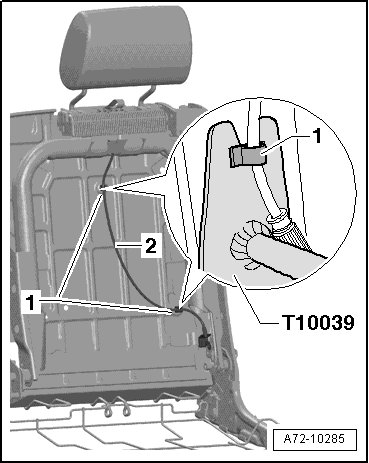 1
2
1
T10039
A72-10285