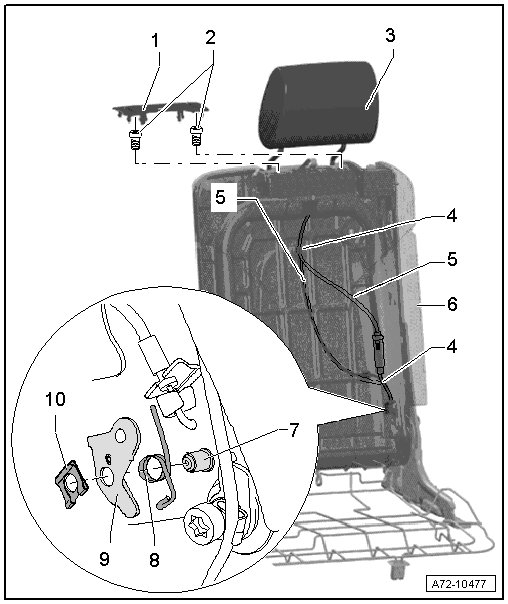 1
2
3
5
4
5
6
4
10
7
9
8
A72-10477