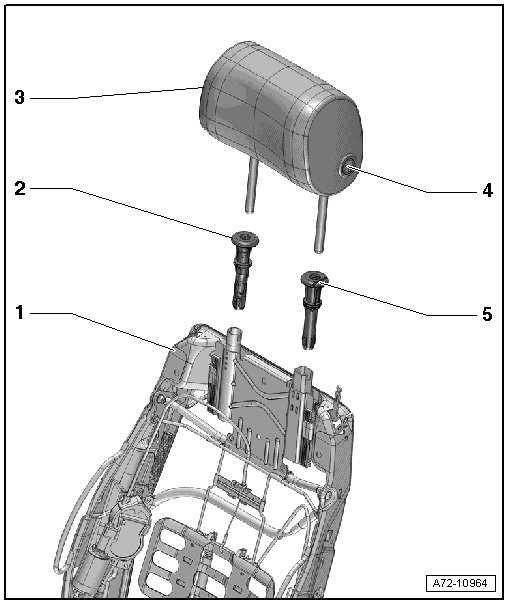 3
2
4
1
5
A72-10964