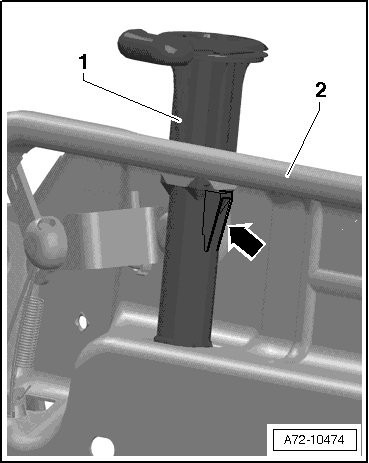 1
2
A72-10474