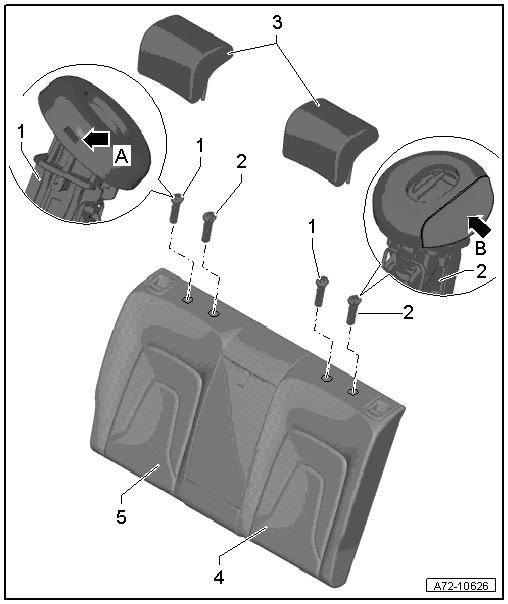 3
1
A
1
2
1
B
2
2
5
4
A72-10626