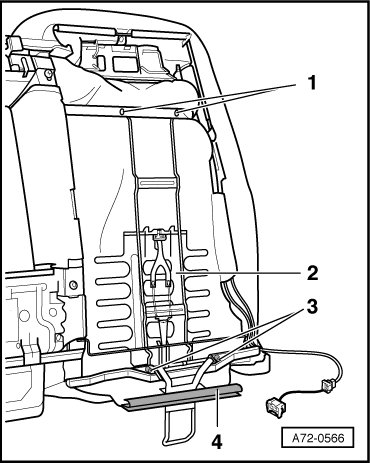 1
2
3
4
A72-0566