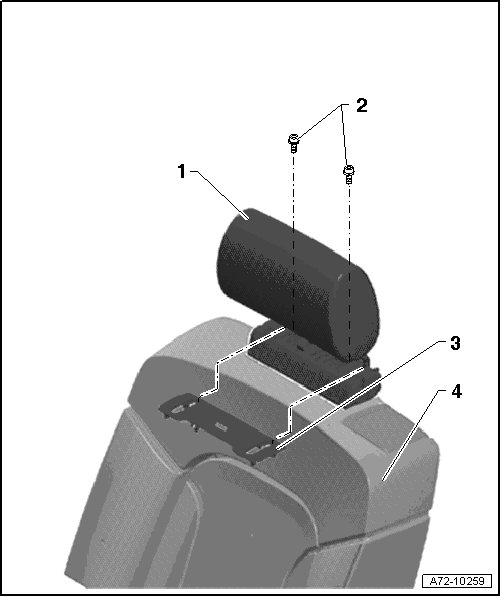 2
1
3
4
A72-10259