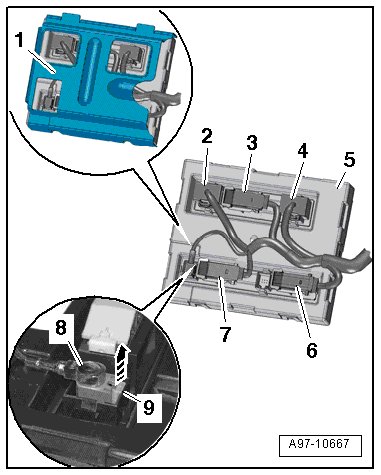 1
2
3
4
5
7
6
8
9
A97-10667