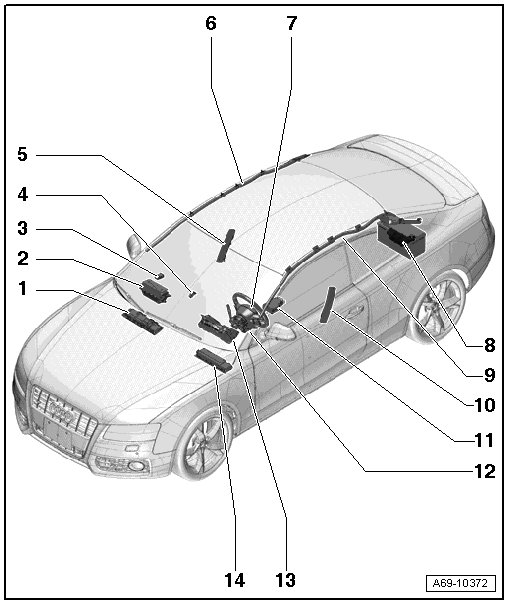 6
7
5
4
3
2
1
8
9
10
11
12
14
13
A69-10372