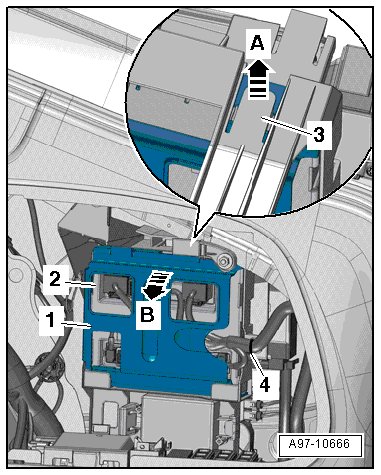 A

3

2

B

1

4

A97-10666