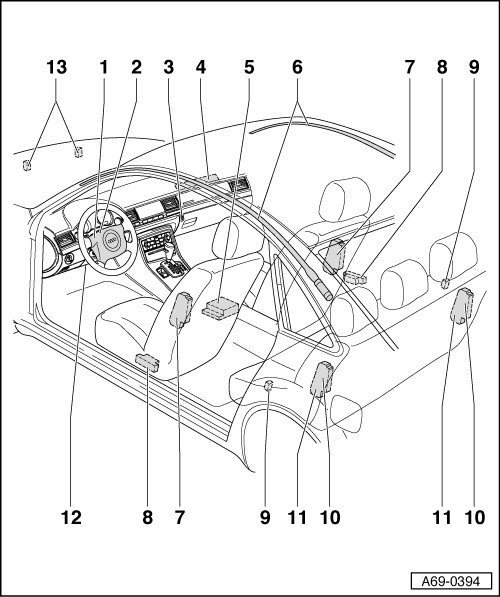 13 1 2 3 4 5 6 7 8 9

12 8 7 9 11 10 11 10

A69-0394