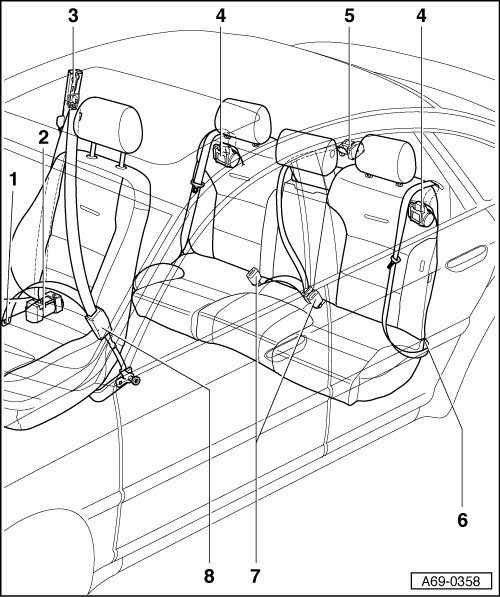 3
4
5
4
2
1
6
8
7
A69-0358