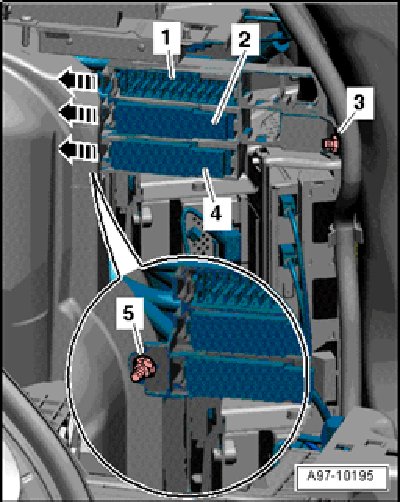 1
2
3
4
5
A97-10195