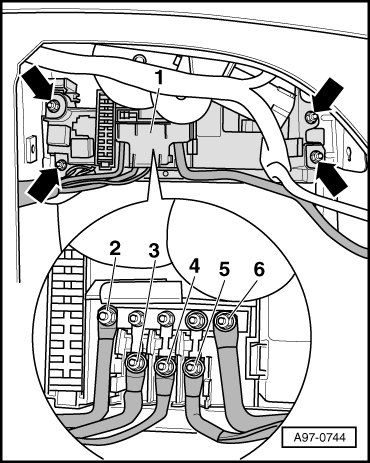 1

2
3
4
5
6

A97-0744