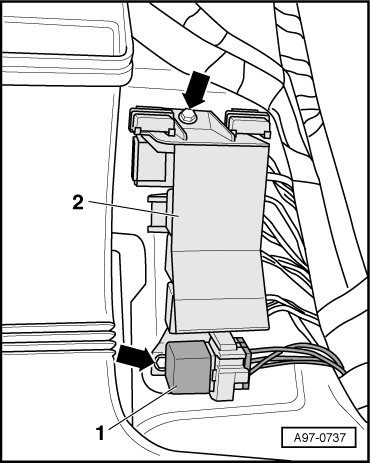 2
1
A97-0737