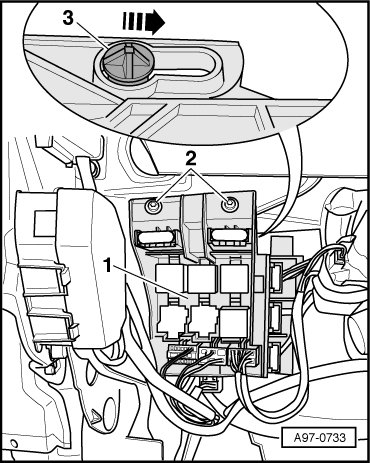 3
2
1
A97-0733