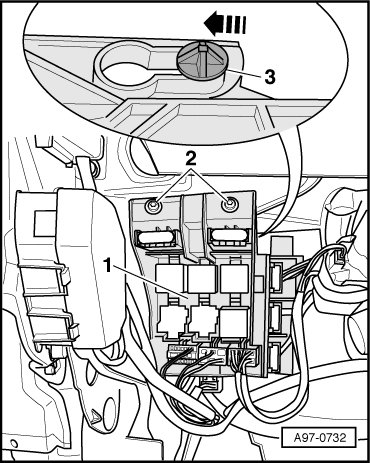 3

2

1

A97-0732