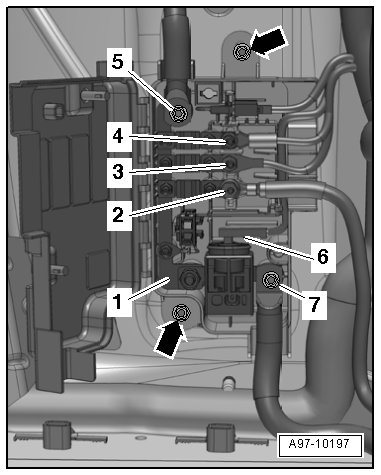 5
4
3
2
6
1
7
A97-10197