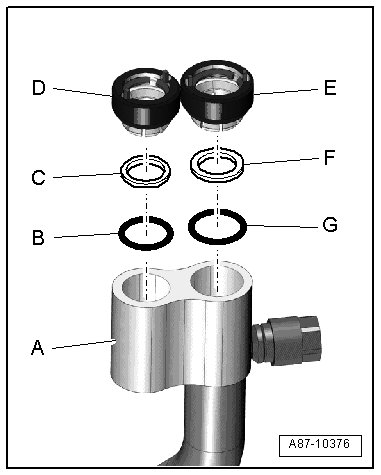 D
E
C
F
B
G
A
A87-10376