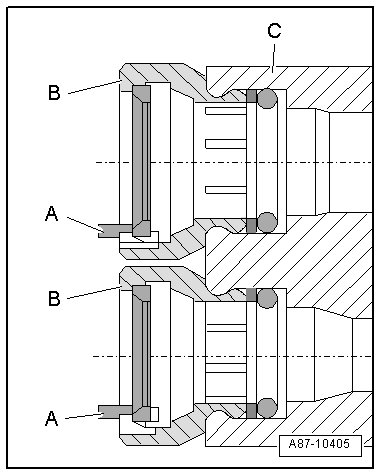 C
B
A
B
A
A87-10405