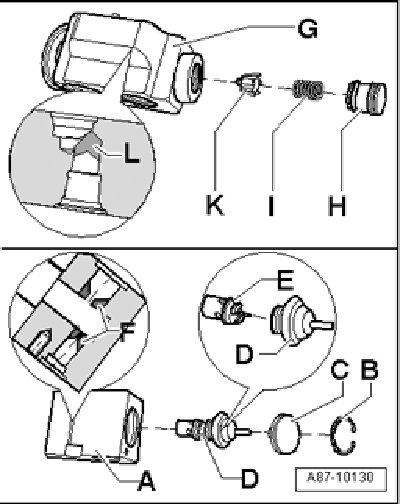 G
L
K
I
H
E
F
D
C
B
A
D
A87-10130