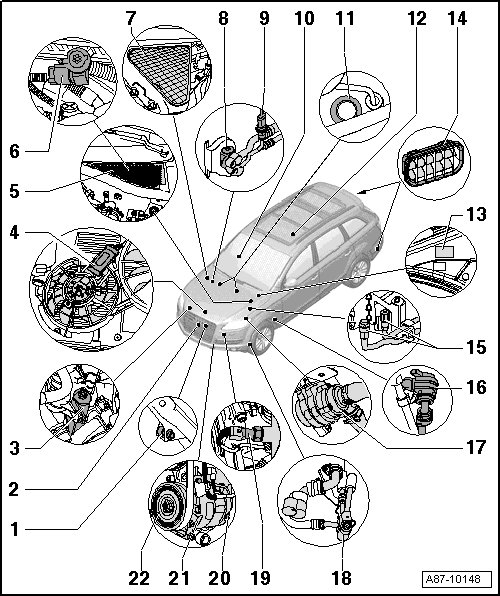 7
8
9
10
11
12
14
6
5
4
13
15
16
17
3
2
1
22
21
20
19
18
A87-10148