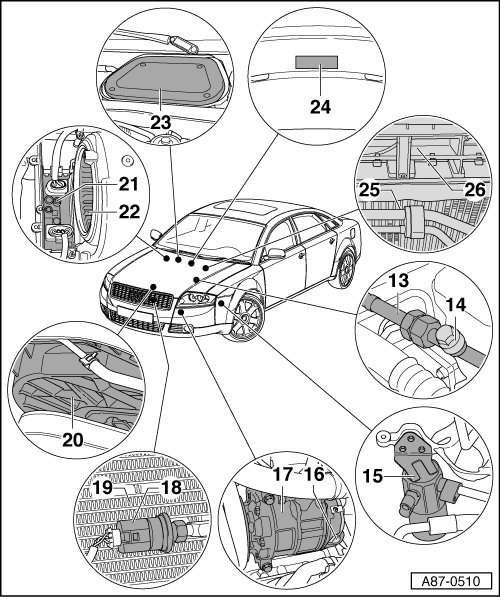 23
24
21
22
25
26
13
14
20
15
19
18
17
16
A87-0510