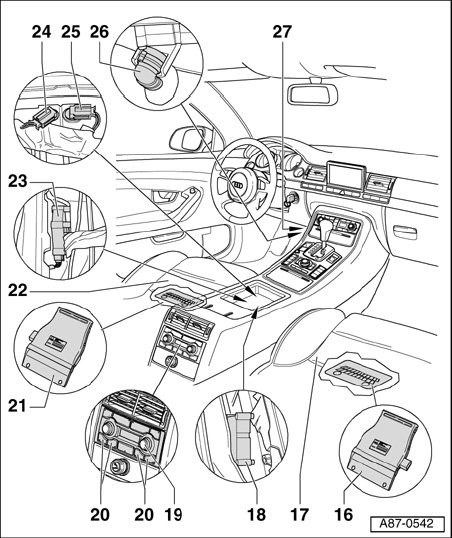 24 25 26 27

23

22

21

20 20 19 18 17 16

A87-0542