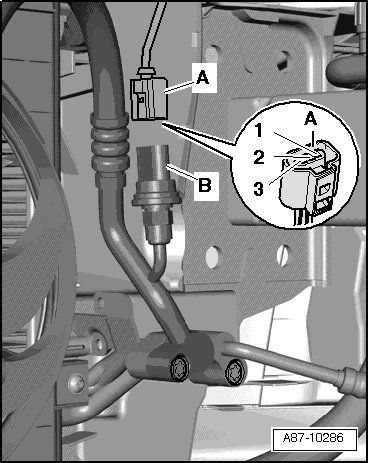 A

A

1

2

3

B

A87-10286