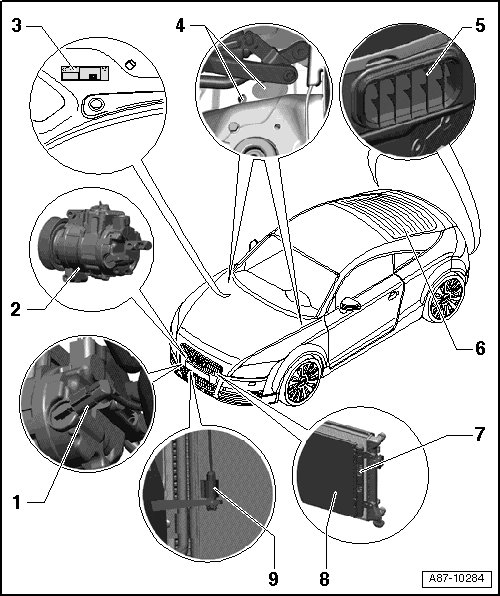 3
4
5
2
6
1
7
9
8
A87-10284