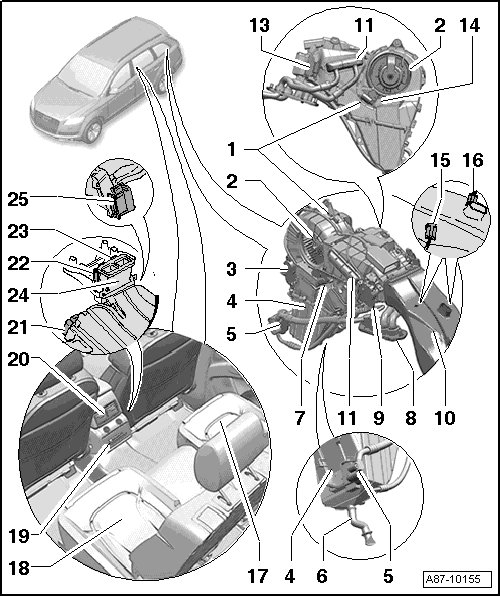 13
11
2
14
1
2
15
16
25
23
22
24
21
20
3
4
5
7
11
9
8
10
19
18
17
4
6
5
A87-10155