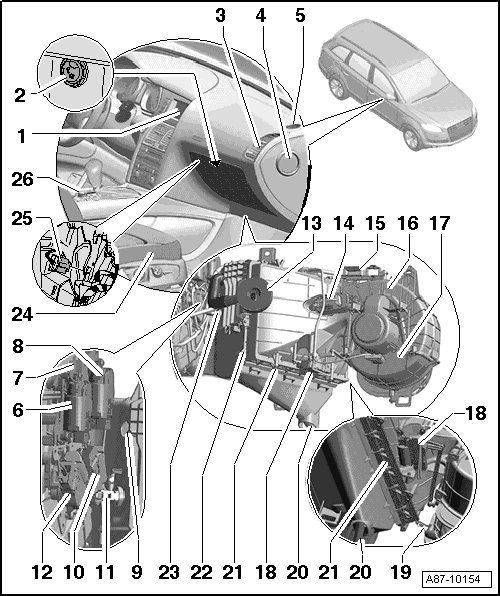 3 4 5

2

1

26

25

13 14 15 16 17

24

8

7

6

18

12 10 11 9 23 22 21 18 20 21 20 19

A87-10154